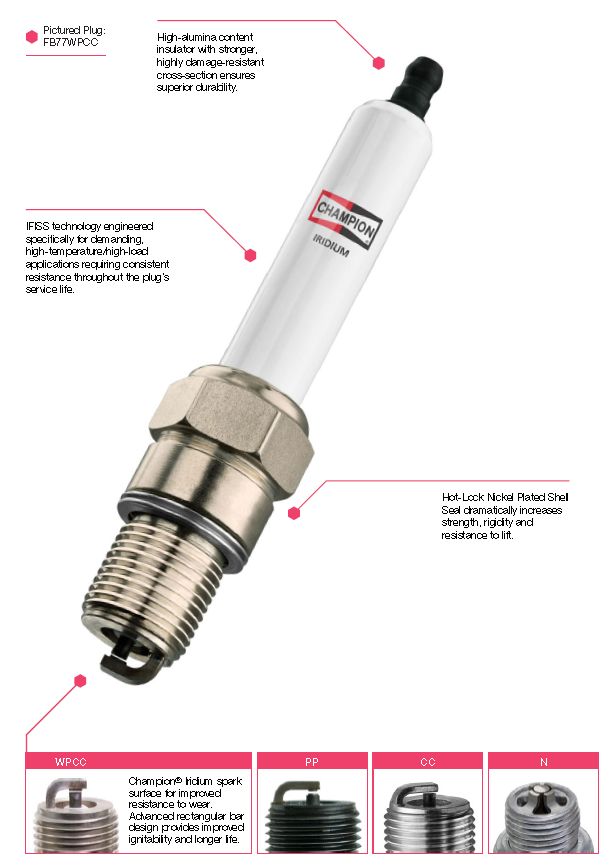 Pictured Plug:
FB77WPCC

High-alumina content insulator with stronger, highly damage-resistant cross-section ensures superior durability.

CHAMPION
IRIDIUM

IFISS technology engineered specifically for demanding, high-temperature/high-load applications requiring consistent resistance throughout the plug's service life.

Hot-Lock Nickel Plated Shell Seal dramatically increases strength, rigidity and resistance to lift.

WPCC

Champion® Iridium spark surface for improved resistance to wear. Advanced rectangular bar design provides improved ignitability and longer life.

PP

CC

N